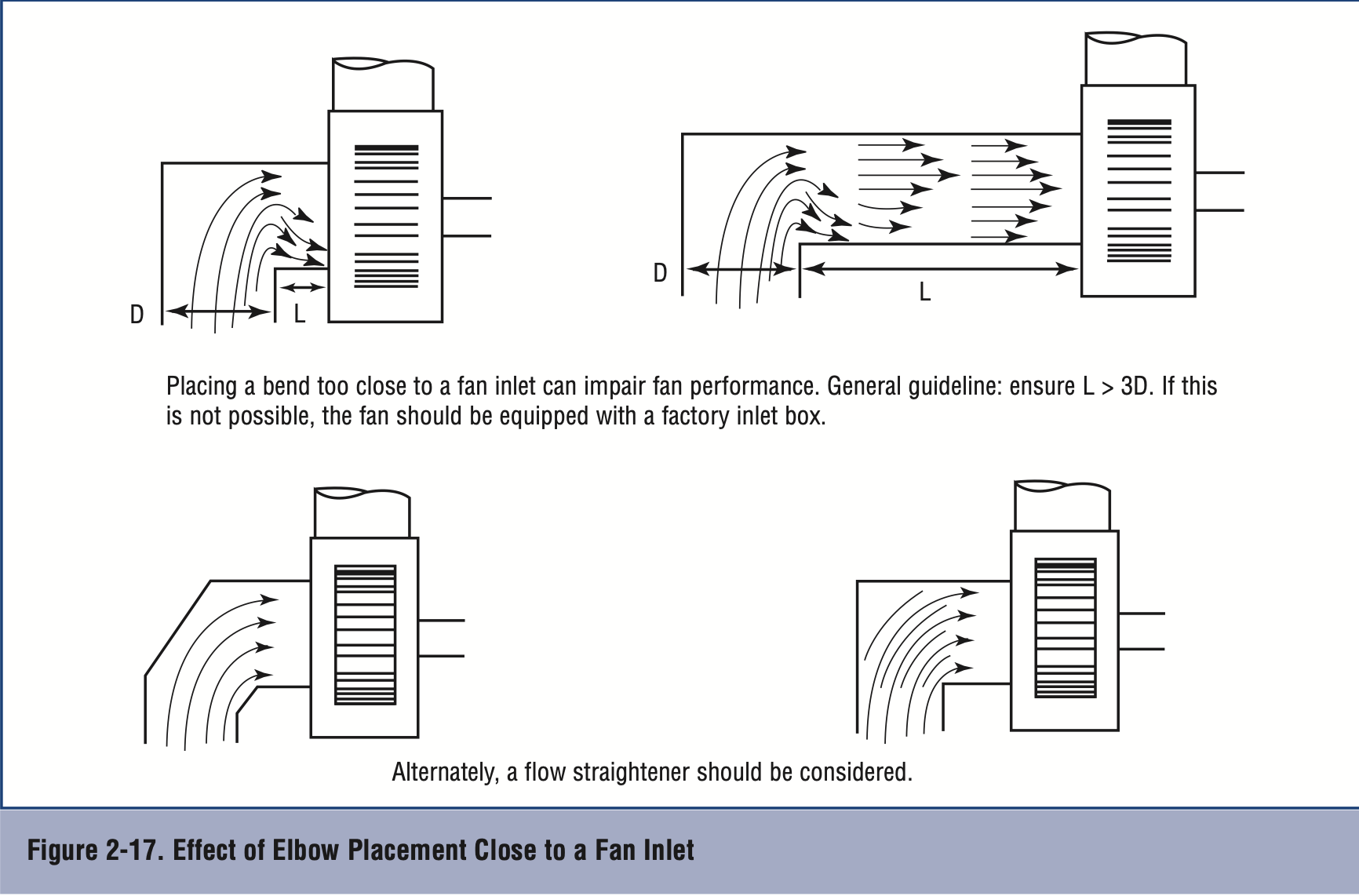 D

L

D

L

Placing a bend too close to a fan inlet can impair fan performance. General guideline: ensure L > 3D. If this is not possible, the fan should be equipped with a factory inlet box.

Alternately, a flow straightener should be considered.

Figure 2-17. Effect of Elbow Placement Close to a Fan Inlet